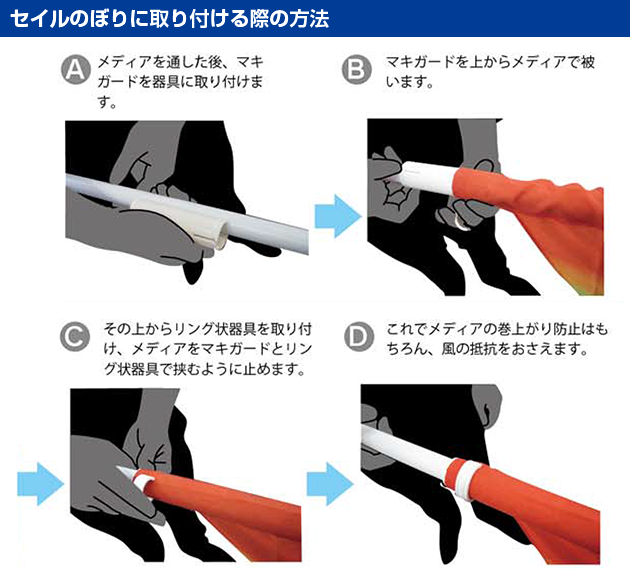 セイルのぼりに取り付ける際の方法

A メディアを通した後、マキガードを器具に取り付けます。

B マキガードを上からメディアで被います。

C その上からリング状器具を取り付け、メディアをマキガードとリング状器具で挟むように止めます。

D これでメディアの巻上がり防止はもちろん、風の抵抗をおさえます。